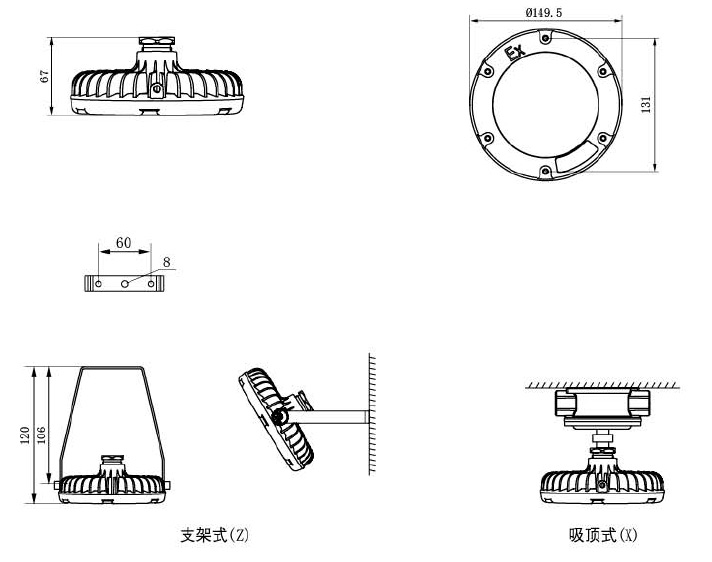 67

Ø149.5

Ex

131

60

8

120

106

支架式(Z)

吸顶式(X)